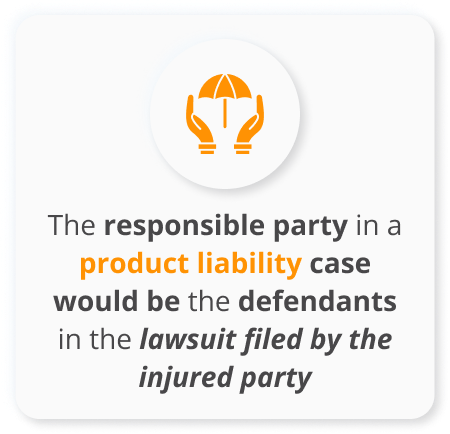 The responsible party in a product liability case would be the defendants in the lawsuit filed by the injured party