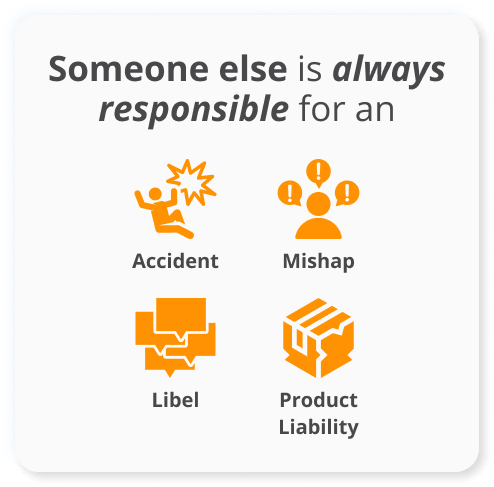 Someone else is always responsible for an

Accident

Mishap

Libel

Product Liability